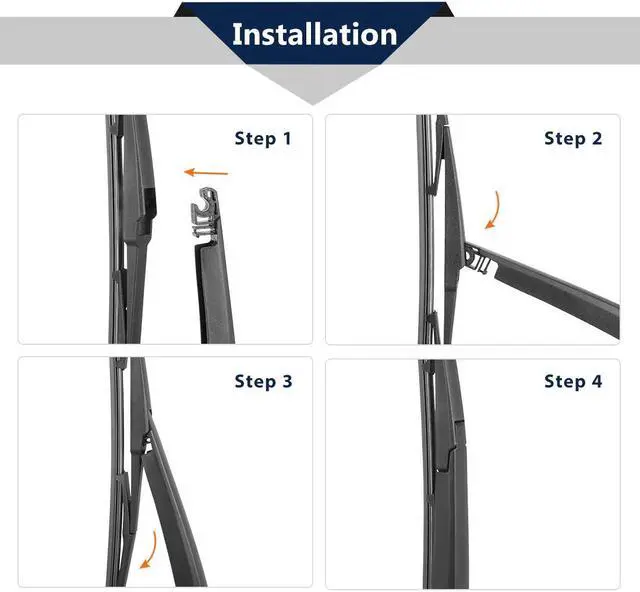 Installation

Step 1

Step 2

Step 3

Step 4