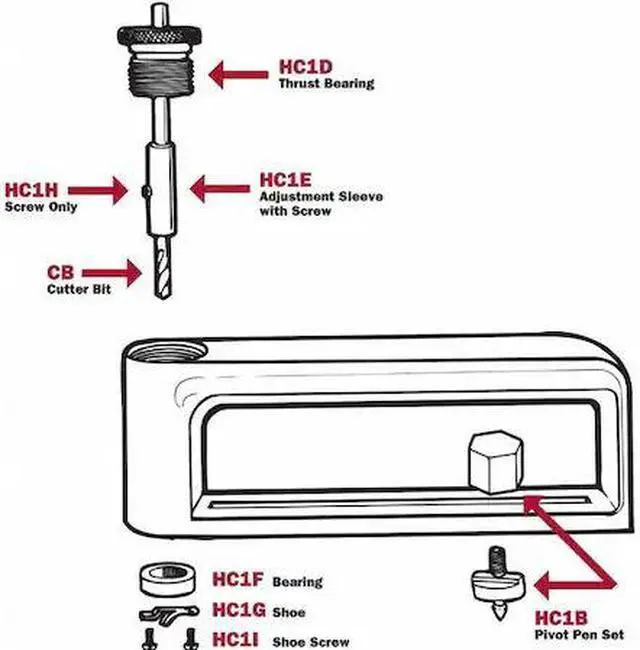 HC1D
Thrust Bearing

HC1H
Screw Only

HC1E
Adjustment Sleeve with Screw

CB
Cutter Bit

HC1F Bearing

HC1G Shoe

HC1I Shoe Screw

HC1B
Pivot Pen Set