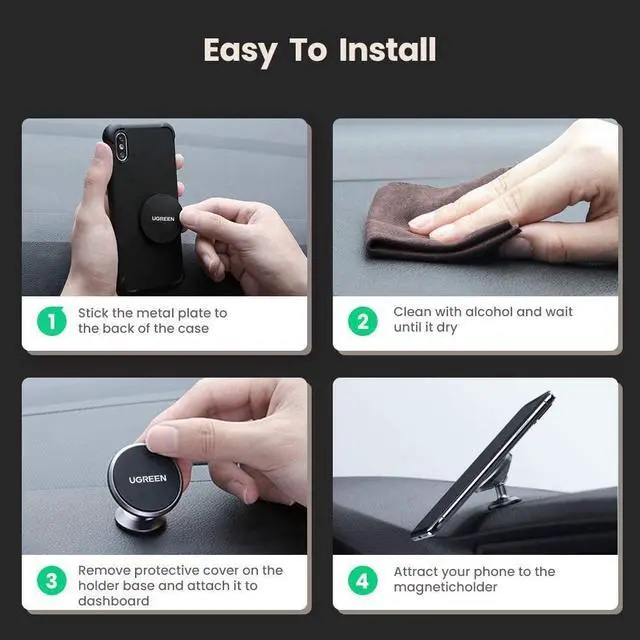 Easy To Install

UGREEN

1 Stick the metal plate to the back of the case

2 Clean with alcohol and wait until it dry

UGREEN

3 Remove protective cover on the holder base and attach it to dashboard

4 Attract your phone to the magneticholder