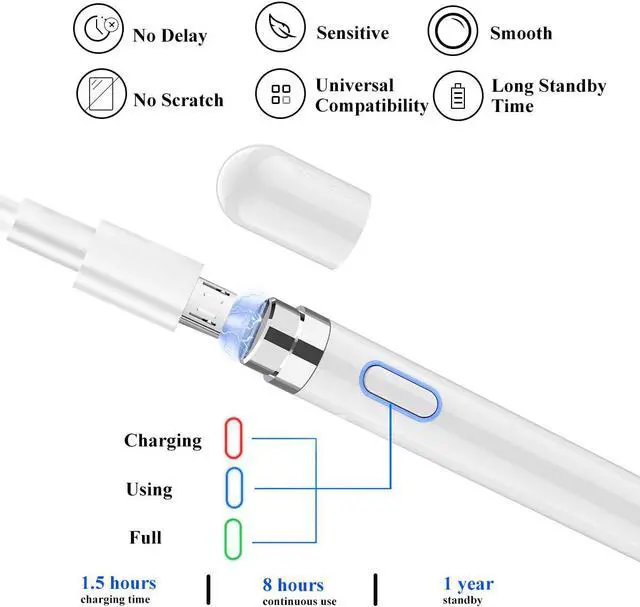 No Delay

Sensitive

Smooth

No Scratch

Universal Compatibility

Long Standby Time

Charging

Using

Full

1.5 hours
charging time

8 hours
continuous use

1 year
standby