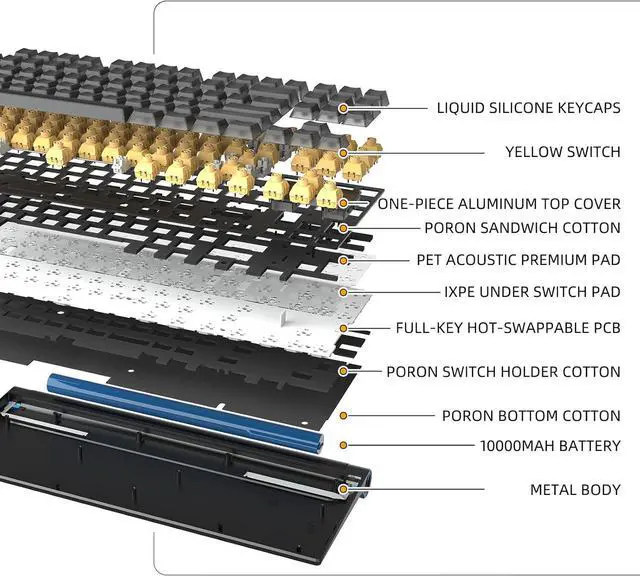 LIQUID SILICONE KEYCAPS
YELLOW SWITCH
ONE-PIECE ALUMINUM TOP COVER
PORON SANDWICH COTTON
PET ACOUSTIC PREMIUM PAD
IXPE UNDER SWITCH PAD
FULL-KEY HOT-SWAPPABLE PCB
PORON SWITCH HOLDER COTTON
PORON BOTTOM COTTON
10000MAH BATTERY
METAL BODY