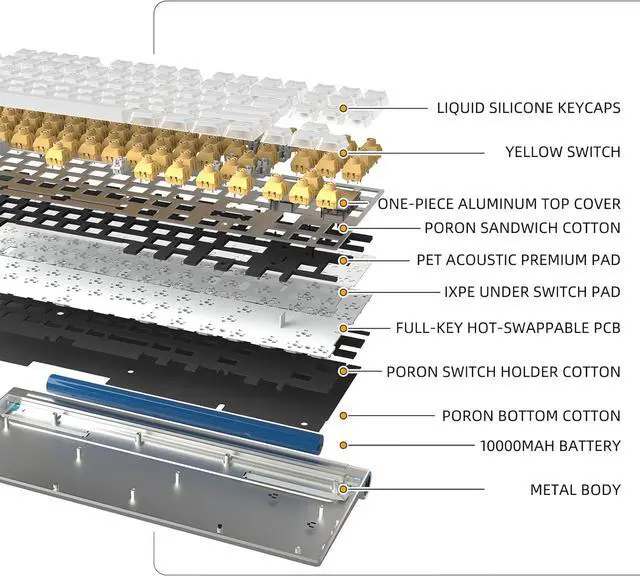 LIQUID SILICONE KEYCAPS
YELLOW SWITCH
ONE-PIECE ALUMINUM TOP COVER
PORON SANDWICH COTTON
PET ACOUSTIC PREMIUM PAD
IXPE UNDER SWITCH PAD
FULL-KEY HOT-SWAPPABLE PCB
PORON SWITCH HOLDER COTTON
PORON BOTTOM COTTON
10000MAH BATTERY
METAL BODY