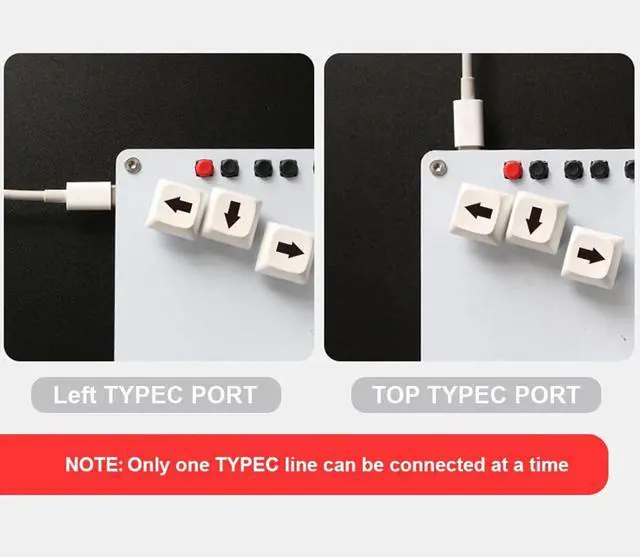 Left TYPEC PORT

TOP TYPEC PORT

NOTE: Only one TYPEC line can be connected at a time