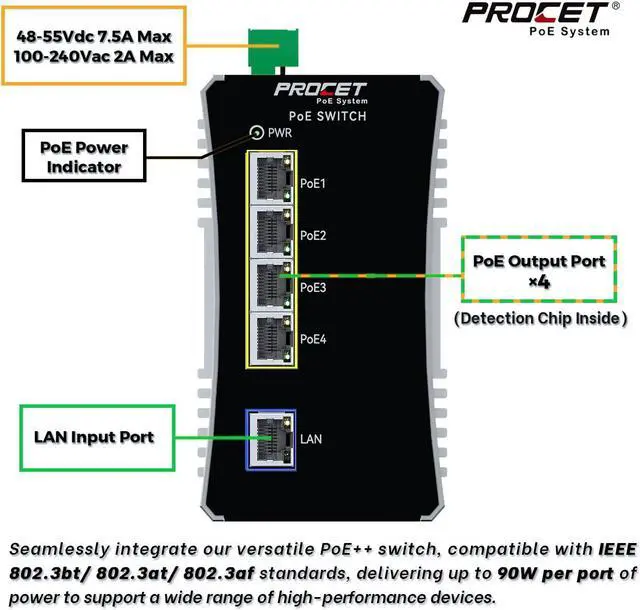 PROCET®
PoE System

48-55Vdc 7.5A Max
100-240Vac 2A Max

PROCET
PoE System
PoE SWITCH

PWR

PoE Power Indicator

PoE1
PoE2
PoE3
PoE4

PoE Output Port ×4
(Detection Chip Inside)

LAN Input Port

LAN

Seamlessly integrate our versatile PoE++ switch, compatible with IEEE 802.3bt/ 802.3at/ 802.3af standards, delivering up to 90W per port of power to support a wide range of high-performance devices.