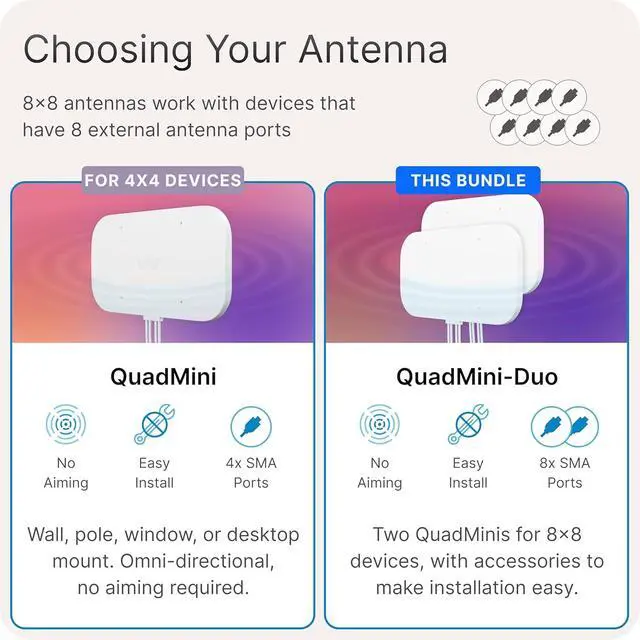 Choosing Your Antenna

8×8 antennas work with devices that have 8 external antenna ports

FOR 4X4 DEVICES

QuadMini

No Aiming

Easy Install

4x SMA Ports

Wall, pole, window, or desktop mount. Omni-directional, no aiming required.

THIS BUNDLE

QuadMini-Duo

No Aiming

Easy Install

8x SMA Ports

Two QuadMinis for 8×8 devices, with accessories to make installation easy.