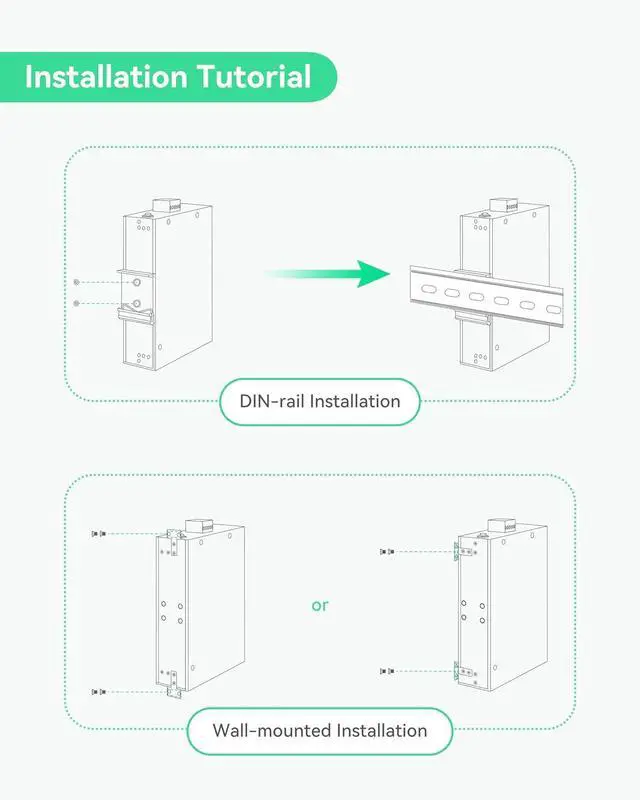 Installation Tutorial

DIN-rail Installation

or

Wall-mounted Installation