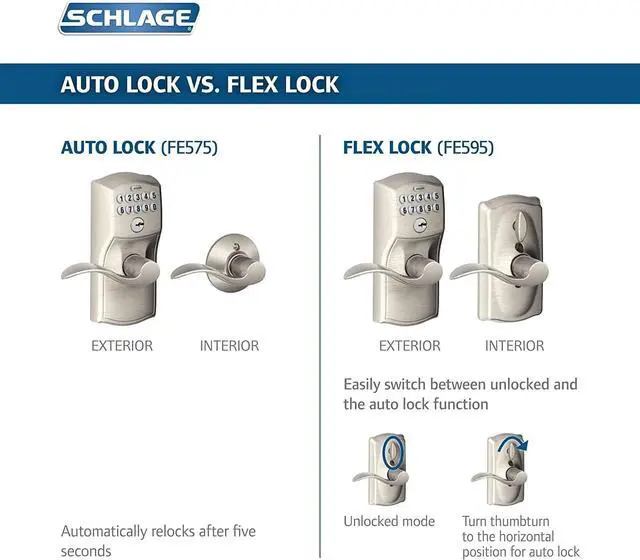 SCHLAGE

AUTO LOCK VS. FLEX LOCK

AUTO LOCK (FE575)

1 2 3 4 5
6 7 8 9 0

EXTERIOR

INTERIOR

Automatically relocks after five seconds

FLEX LOCK (FE595)

1 2 3 4 5
6 7 8 9 0

EXTERIOR

INTERIOR

Easily switch between unlocked and the auto lock function

Unlocked mode

Turn thumbturn to the horizontal position for auto lock