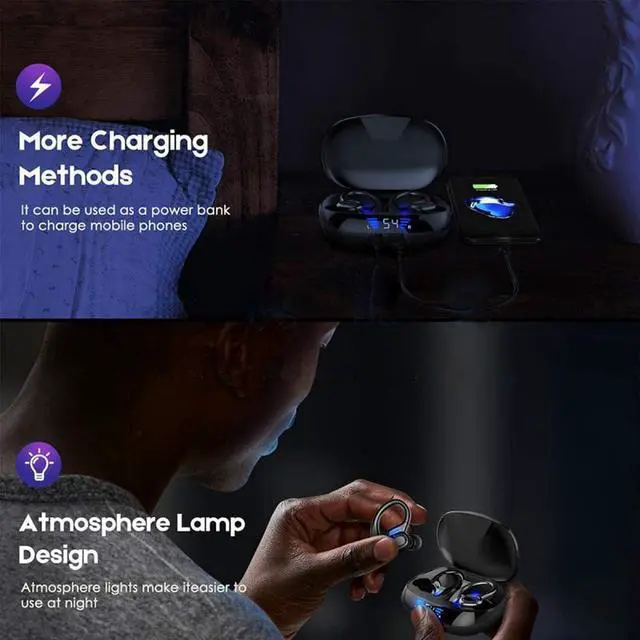 More Charging Methods

It can be used as a power bank to charge mobile phones

54

Atmosphere Lamp Design

Atmosphere lights make iteasier to use at night