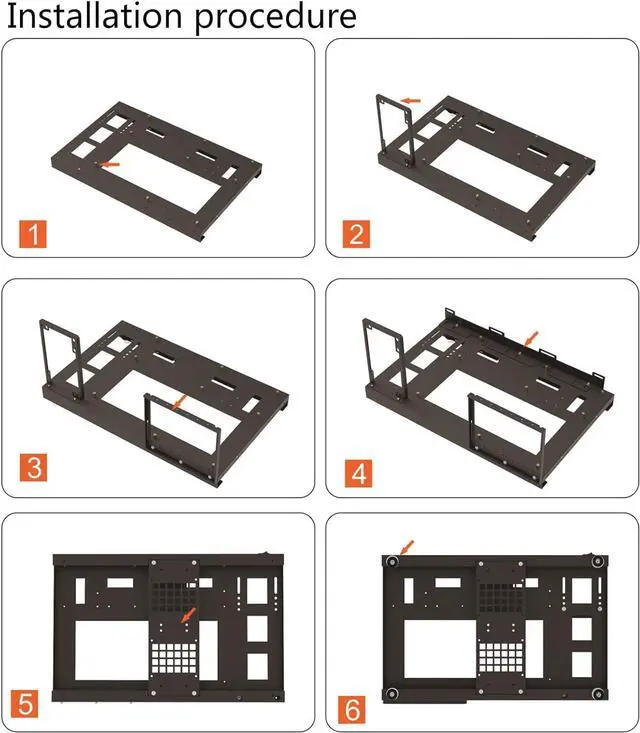 Installation procedure

1

2

3

4

5

6