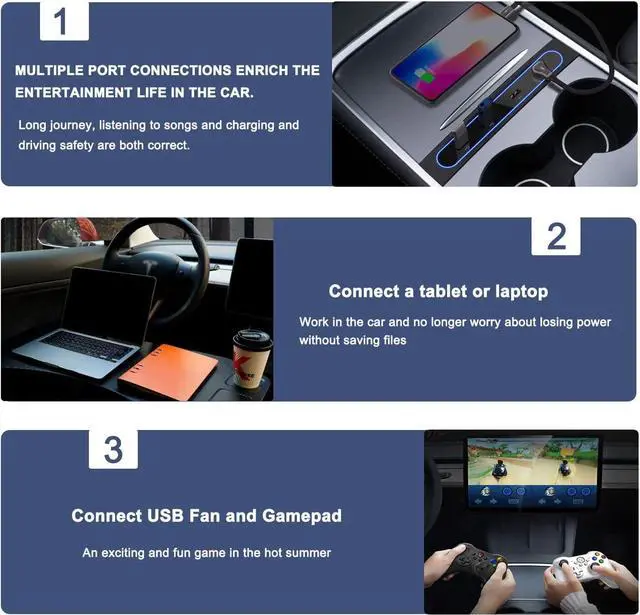 1

MULTIPLE PORT CONNECTIONS ENRICH THE ENTERTAINMENT LIFE IN THE CAR.

Long journey, listening to songs and charging and driving safety are both correct.

2

Connect a tablet or laptop

Work in the car and no longer worry about losing power without saving files

3

Connect USB Fan and Gamepad

An exciting and fun game in the hot summer