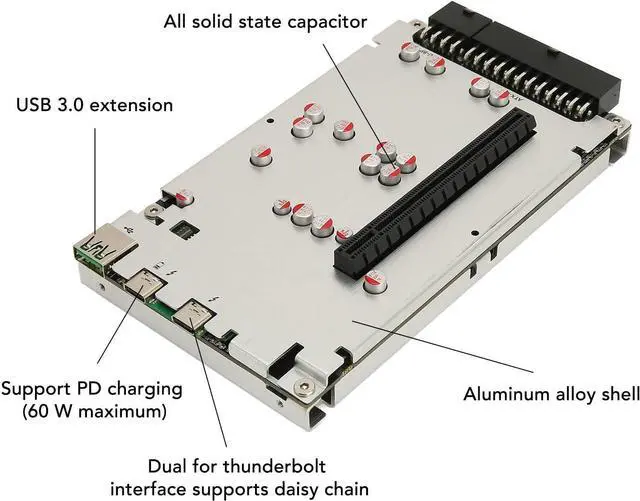 All solid state capacitor

USB 3.0 extension

Support PD charging
(60 W maximum)

Aluminum alloy shell

Dual for thunderbolt
interface supports daisy chain