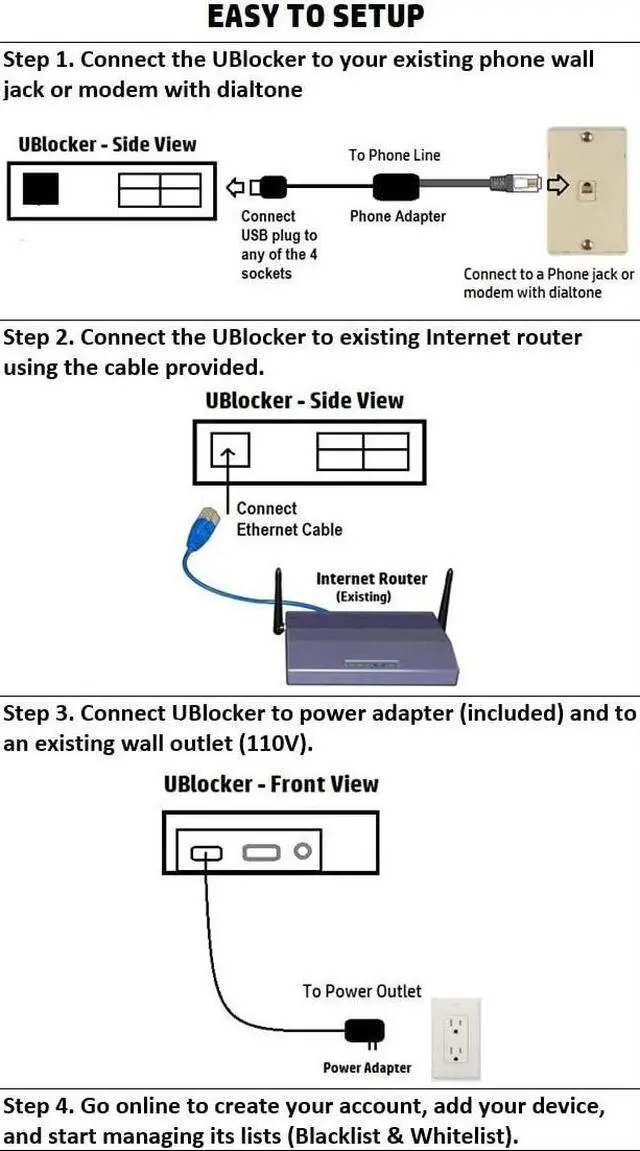 EASY TO SETUP

Step 1. Connect the UBlocker to your existing phone wall jack or modem with dialtone

UBlocker - Side View

To Phone Line

Connect USB plug to any of the 4 sockets

Phone Adapter

Connect to a Phone jack or modem with dialtone

Step 2. Connect the UBlocker to existing Internet router using the cable provided.

UBlocker - Side View

Connect Ethernet Cable

Internet Router (Existing)

Step 3. Connect UBlocker to power adapter (included) and to an existing wall outlet (110V).

UBlocker - Front View

To Power Outlet

Power Adapter

Step 4. Go online to create your account, add your device, and start managing its lists (Blacklist & Whitelist).