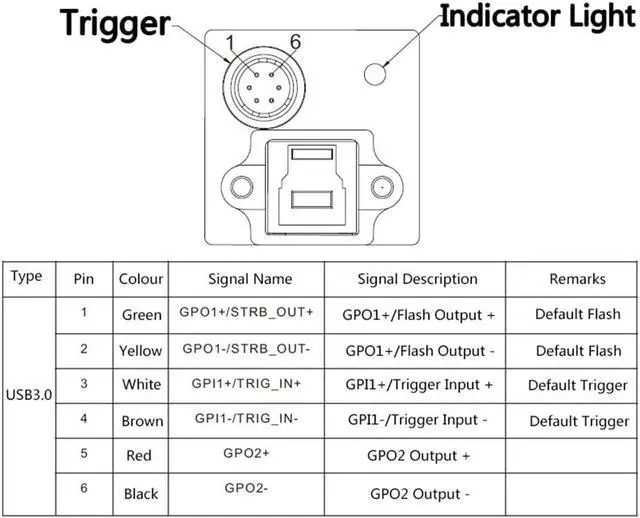 Trigger

Indicator Light

1 6

| Type | Pin | Colour | Signal Name | Signal Description | Remarks |
|---|---|---|---|---|---|
| USB3.0 | 1 | Green | GPO1+/STRB_OUT+ | GPO1+/Flash Output + | Default Flash |
| | 2 | Yellow | GPO1-/STRB_OUT- | GPO1+/Flash Output - | Default Flash |
| | 3 | White | GPI1+/TRIG_IN+ | GPI1+/Trigger Input + | Default Trigger |
| | 4 | Brown | GPI1-/TRIG_IN- | GPI1-/Trigger Input - | Default Trigger |
| | 5 | Red | GPO2+ | GPO2 Output + | |
| | 6 | Black | GPO2- | GPO2 Output - | |