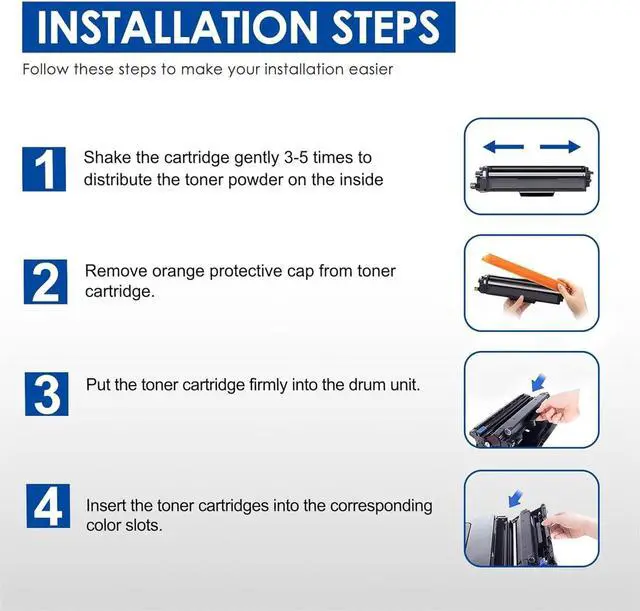 INSTALLATION STEPS

Follow these steps to make your installation easier

1

Shake the cartridge gently 3-5 times to distribute the toner powder on the inside

2

Remove orange protective cap from toner cartridge.

3

Put the toner cartridge firmly into the drum unit.

4

Insert the toner cartridges into the corresponding color slots.