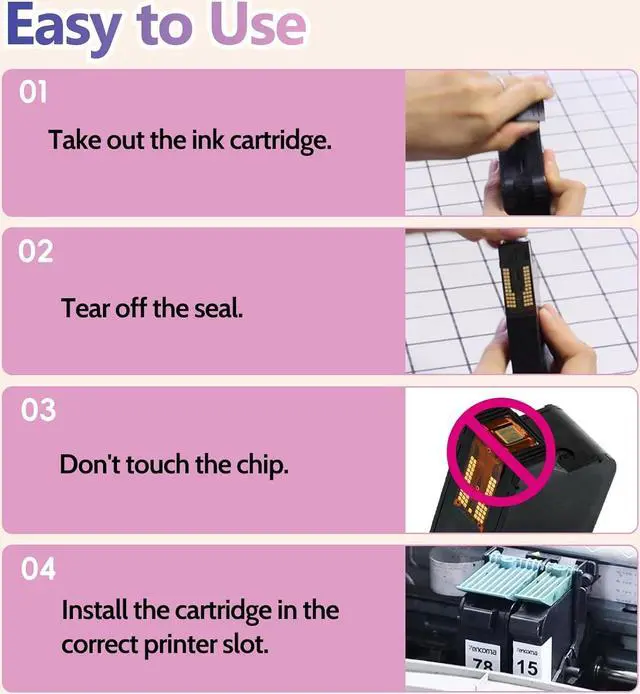 Easy to Use

01

Take out the ink cartridge.

02

Tear off the seal.

03

Don't touch the chip.

04

Install the cartridge in the correct printer slot.

Yencoma 78

Yencoma 15