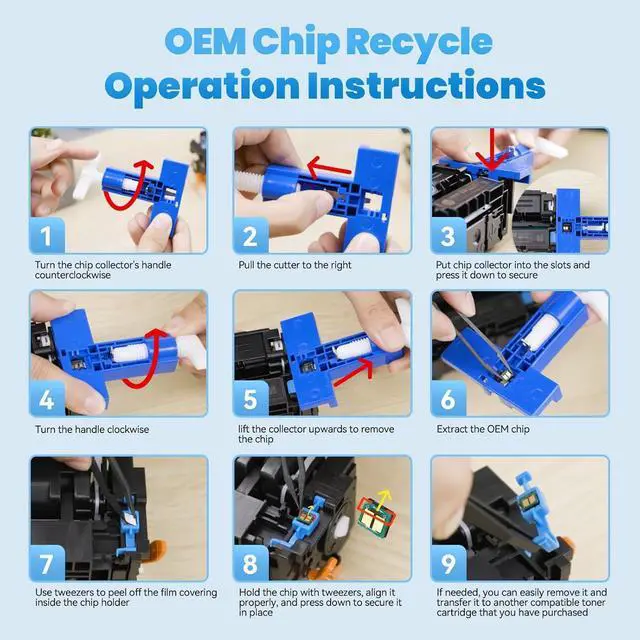 OEM Chip Recycle Operation Instructions

1
Turn the chip collector's handle counterclockwise

2
Pull the cutter to the right

3
Put chip collector into the slots and press it down to secure

4
Turn the handle clockwise

5
lift the collector upwards to remove the chip

6
Extract the OEM chip

7
Use tweezers to peel off the film covering inside the chip holder

8
Hold the chip with tweezers, align it properly, and press down to secure it in place

9
If needed, you can easily remove it and transfer it to another compatible toner cartridge that you have purchased