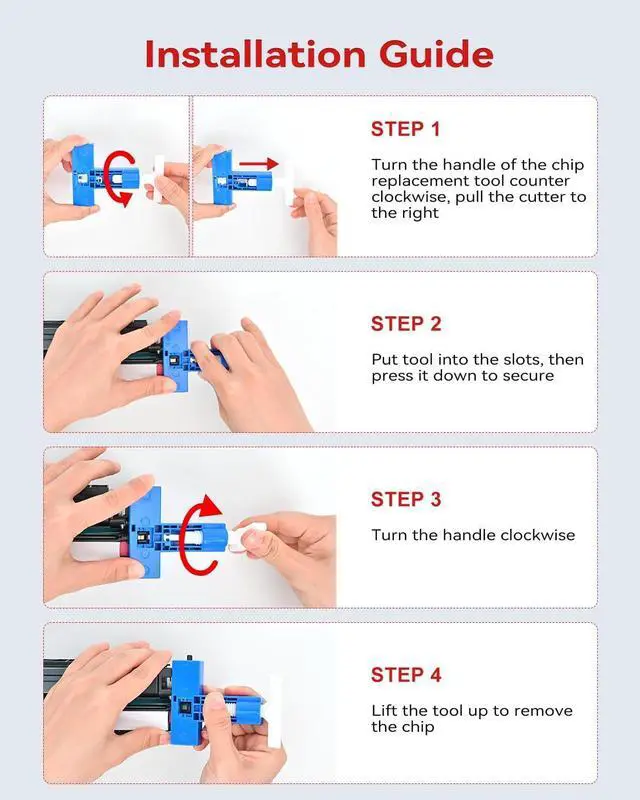 Installation Guide

STEP 1

Turn the handle of the chip replacement tool counter clockwise, pull the cutter to the right

STEP 2

Put tool into the slots, then press it down to secure

STEP 3

Turn the handle clockwise

STEP 4

Lift the tool up to remove the chip