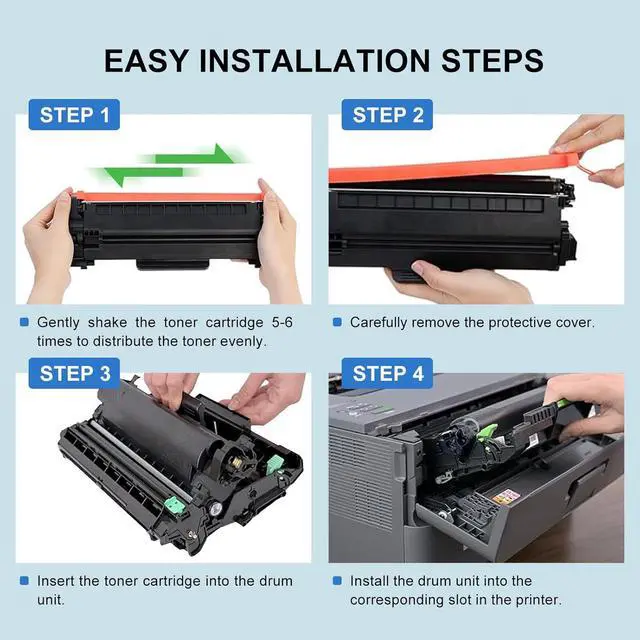 EASY INSTALLATION STEPS

STEP 1

Gently shake the toner cartridge 5-6 times to distribute the toner evenly.

STEP 2

Carefully remove the protective cover.

STEP 3

Insert the toner cartridge into the drum unit.

STEP 4

Install the drum unit into the corresponding slot in the printer.