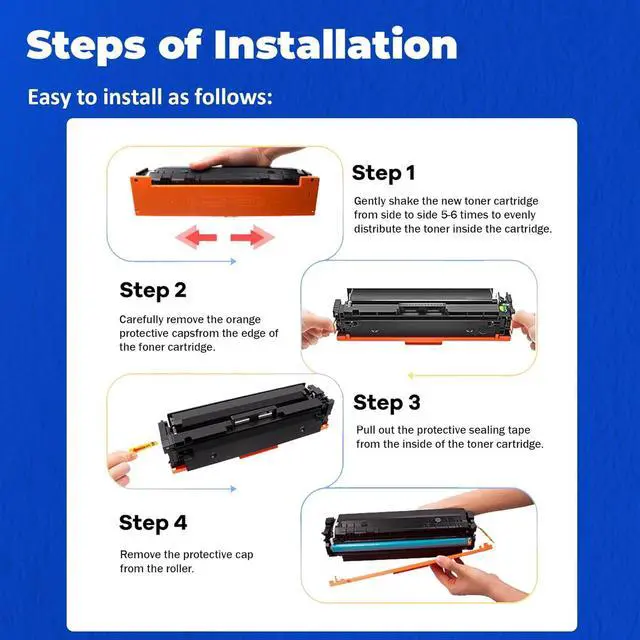 Steps of Installation

Easy to install as follows:

Step 1

Gently shake the new toner cartridge from side to side 5-6 times to evenly distribute the toner inside the cartridge.

Step 2

Carefully remove the orange protective capsfrom the edge of the foner cartridge.

Step 3

Pull out the protective sealing tape from the inside of the toner cartridge.

Step 4

Remove the protective cap from the roller.