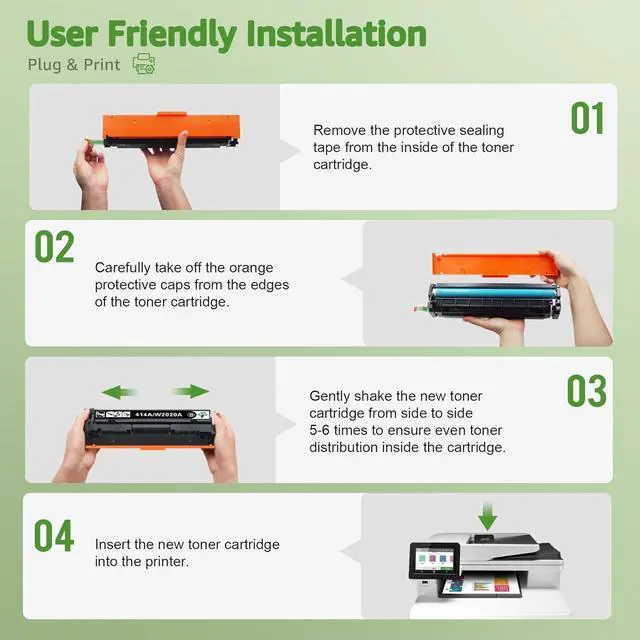 User Friendly Installation

Plug & Print

01

Remove the protective sealing tape from the inside of the toner cartridge.

02

Carefully take off the orange protective caps from the edges of the toner cartridge.

414A/W2020A

03

Gently shake the new toner cartridge from side to side 5-6 times to ensure even toner distribution inside the cartridge.

04

Insert the new toner cartridge into the printer.