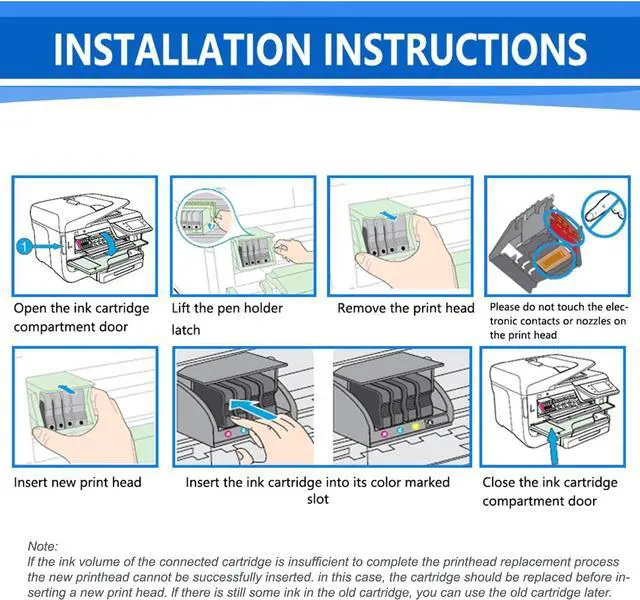 INSTALLATION INSTRUCTIONS

1

Open the ink cartridge compartment door

Lift the pen holder latch

Remove the print head

Please do not touch the electronic contacts or nozzles on the print head

Insert new print head

Insert the ink cartridge into its color marked slot

Close the ink cartridge compartment door

Note:
If the ink volume of the connected cartridge is insufficient to complete the printhead replacement process the new printhead cannot be successfully inserted. in this case, the cartridge should be replaced before inserting a new print head. If there is still some ink in the old cartridge, you can use the old cartridge later.