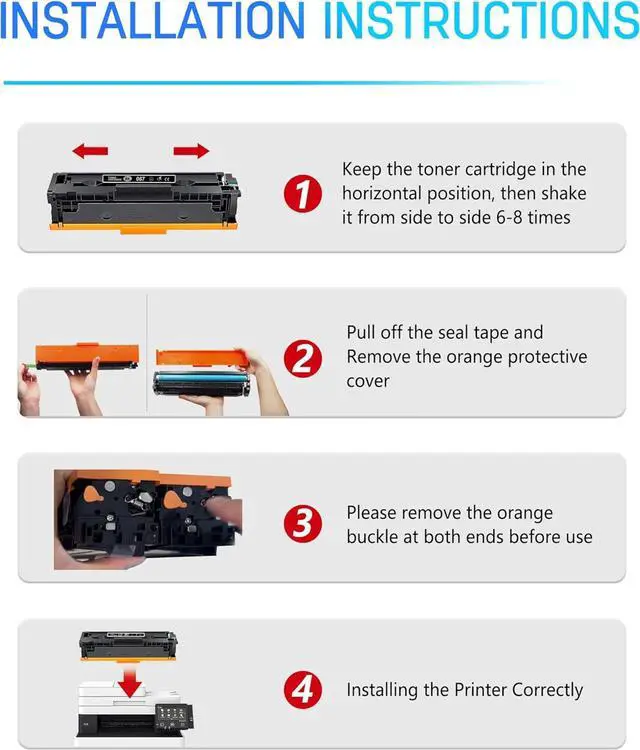 INSTALLATION INSTRUCTIONS

067

1 Keep the toner cartridge in the horizontal position, then shake it from side to side 6-8 times

2 Pull off the seal tape and Remove the orange protective cover

3 Please remove the orange buckle at both ends before use

4 Installing the Printer Correctly