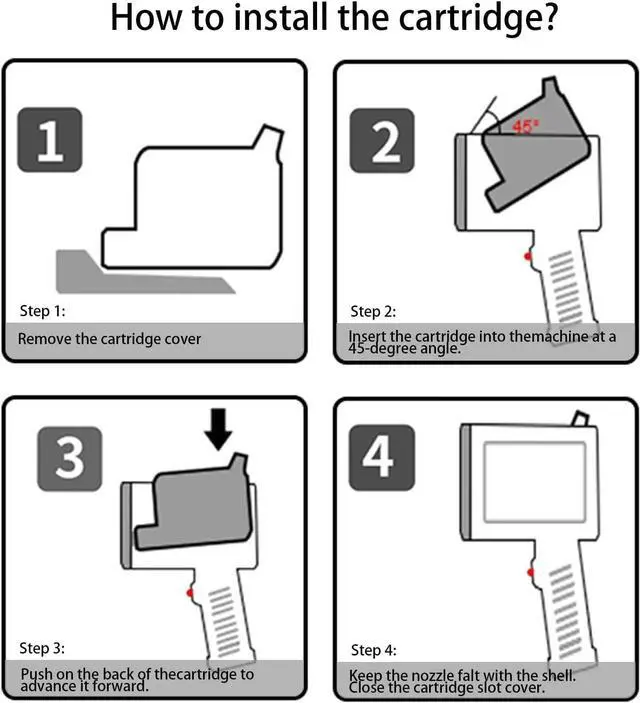 How to install the cartridge?

1

Step 1:

Remove the cartridge cover

2

45°

Step 2:

Insert the cartridge into themachine at a 45-degree angle.

3

Step 3:

Push on the back of thecartridge to advance it forward.

4

Step 4:

Keep the nozzle falt with the shell. Close the cartridge slot cover.