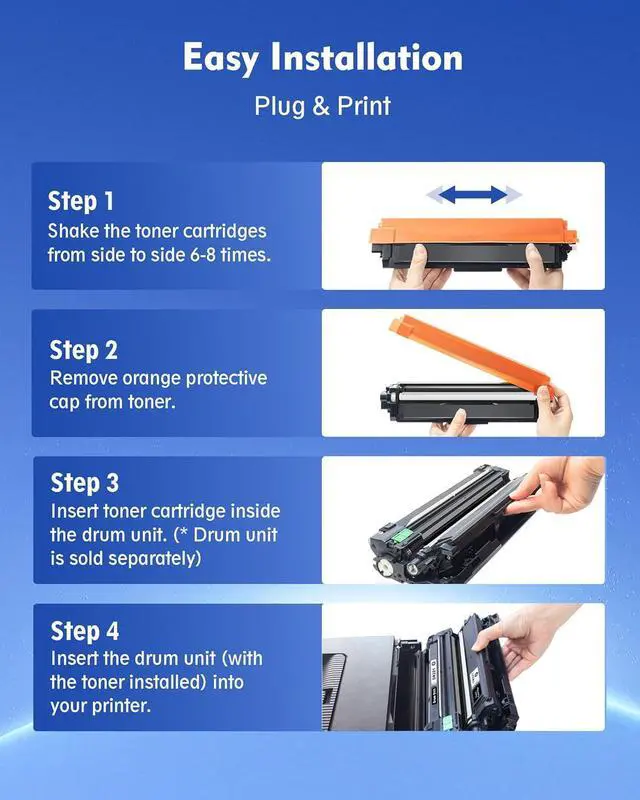 Easy Installation

Plug & Print

Step 1
Shake the toner cartridges from side to side 6-8 times.

Step 2
Remove orange protective cap from toner.

Step 3
Insert toner cartridge inside the drum unit. (* Drum unit is sold separately)

Step 4
Insert the drum unit (with the toner installed) into your printer.