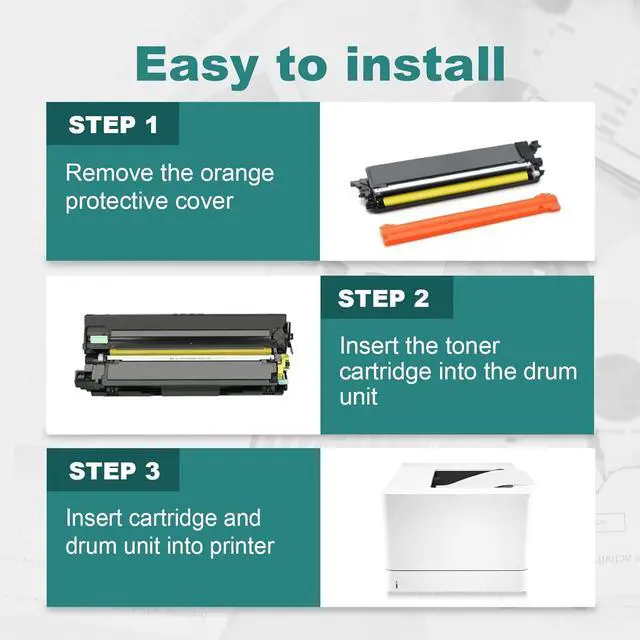 Easy to install

STEP 1

Remove the orange protective cover

STEP 2

Insert the toner cartridge into the drum unit

STEP 3

Insert cartridge and drum unit into printer