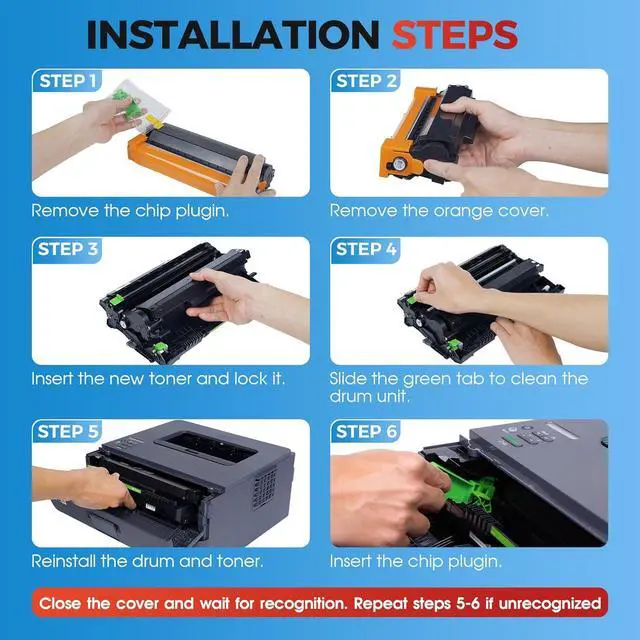 INSTALLATION STEPS

STEP 1

Remove the chip plugin.

STEP 2

Remove the orange cover.

STEP 3

Insert the new toner and lock it.

STEP 4

Slide the green tab to clean the drum unit.

STEP 5

Reinstall the drum and toner.

STEP 6

Insert the chip plugin.

Close the cover and wait for recognition. Repeat steps 5-6 if unrecognized