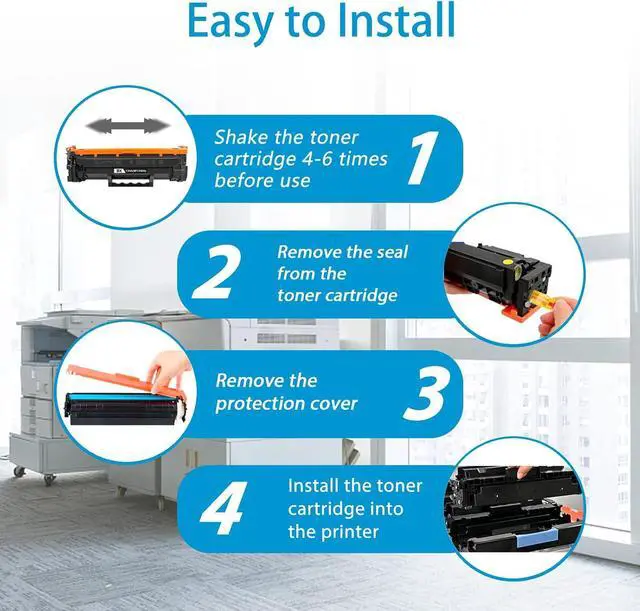 Easy to Install

Shake the toner cartridge 4-6 times before use

1

2

Remove the seal from the toner cartridge

Remove the protection cover

3

4

Install the toner cartridge into the printer