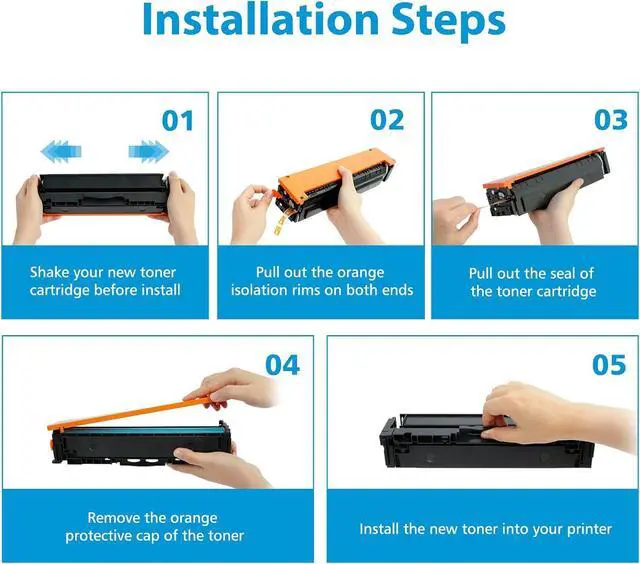 Installation Steps

01

Shake your new toner cartridge before install

02

Pull out the orange isolation rims on both ends

03

Pull out the seal of the toner cartridge

04

Remove the orange protective cap of the toner

05

Install the new toner into your printer