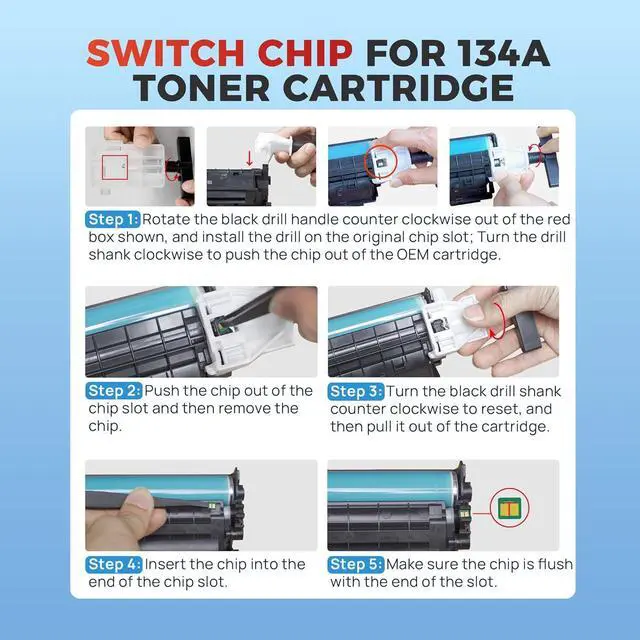 SWITCH CHIP FOR 134A TONER CARTRIDGE

Step 1: Rotate the black drill handle counter clockwise out of the red box shown, and install the drill on the original chip slot; Turn the drill shank clockwise to push the chip out of the OEM cartridge.

Step 2: Push the chip out of the chip slot and then remove the chip.

Step 3: Turn the black drill shank counter clockwise to reset, and then pull it out of the cartridge.

Step 4: Insert the chip into the end of the chip slot.

Step 5: Make sure the chip is flush with the end of the slot.