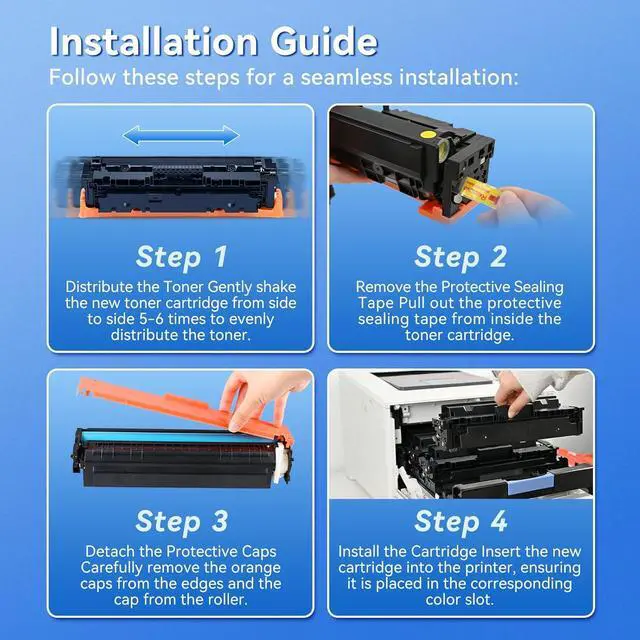 Installation Guide
Follow these steps for a seamless installation:

Step 1
Distribute the Toner Gently shake the new toner cartridge from side to side 5-6 times to evenly distribute the toner.

Step 2
Remove the Protective Sealing Tape Pull out the protective sealing tape from inside the toner cartridge.

Step 3
Detach the Protective Caps Carefully remove the orange caps from the edges and the cap from the roller.

Step 4
Install the Cartridge Insert the new cartridge into the printer, ensuring it is placed in the corresponding color slot.