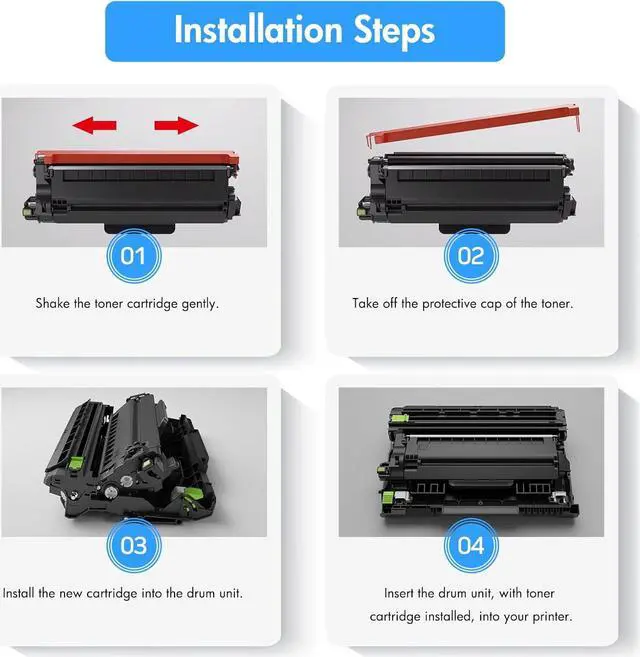 Installation Steps

01

Shake the toner cartridge gently.

02

Take off the protective cap of the toner.

03

Install the new cartridge into the drum unit.

04

Insert the drum unit, with toner cartridge installed, into your printer.