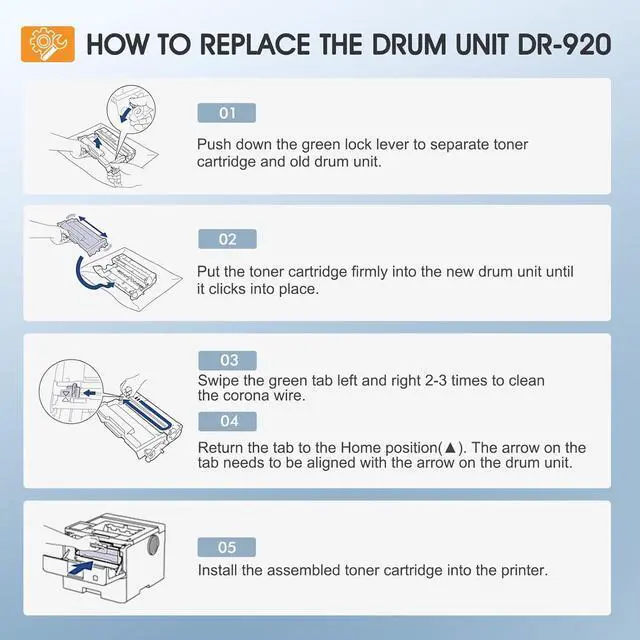 HOW TO REPLACE THE DRUM UNIT DR-920

01

Push down the green lock lever to separate toner cartridge and old drum unit.

02

Put the toner cartridge firmly into the new drum unit until it clicks into place.

03

Swipe the green tab left and right 2-3 times to clean the corona wire.

04

Return the tab to the Home position(▲). The arrow on the tab needs to be aligned with the arrow on the drum unit.

05

Install the assembled toner cartridge into the printer.