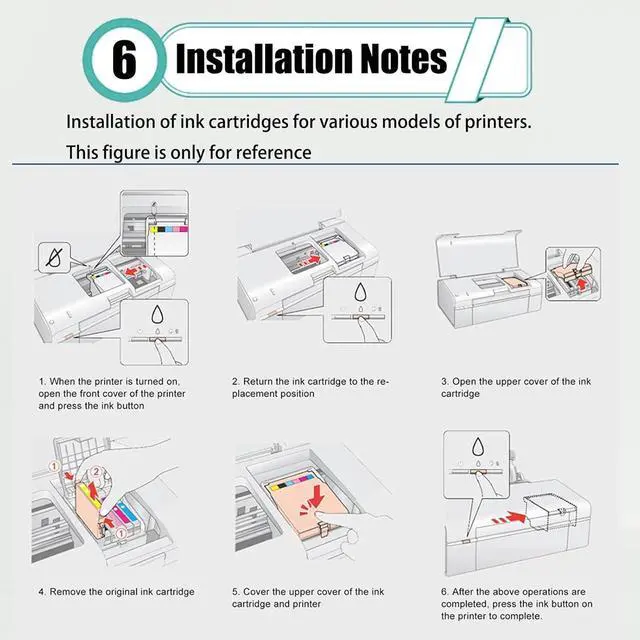 6 Installation Notes

Installation of ink cartridges for various models of printers.

This figure is only for reference

1. When the printer is turned on, open the front cover of the printer and press the ink button

2. Return the ink cartridge to the replacement position

3. Open the upper cover of the ink cartridge

1

2

1

4. Remove the original ink cartridge

5. Cover the upper cover of the ink cartridge and printer

6. After the above operations are completed, press the ink button on the printer to complete.