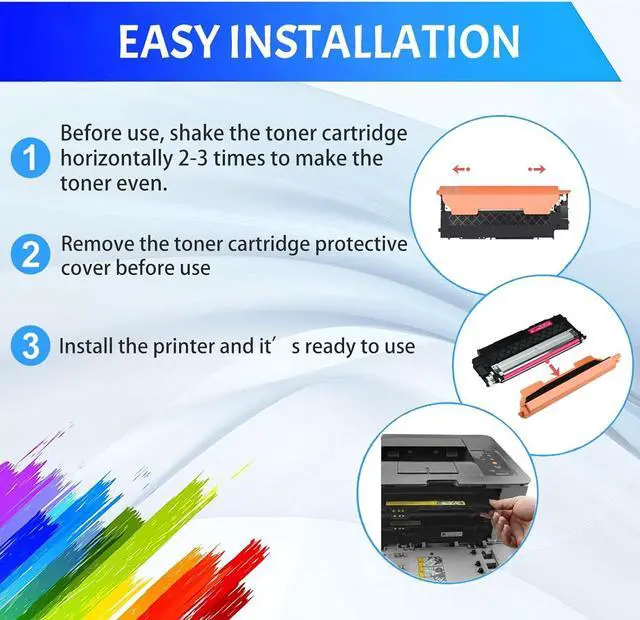 EASY INSTALLATION

1 Before use, shake the toner cartridge horizontally 2-3 times to make the toner even.

2 Remove the toner cartridge protective cover before use

3 Install the printer and it′ s ready to use