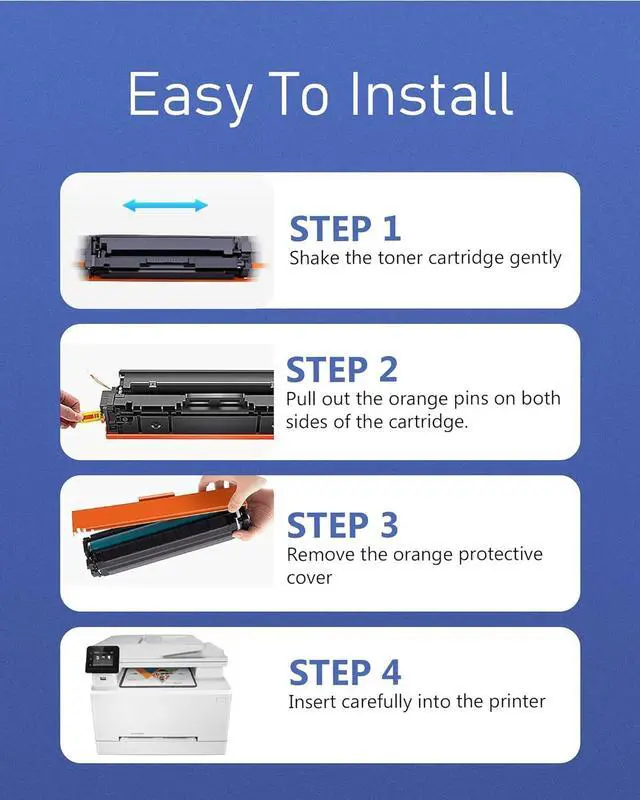 Easy To Install

STEP 1
Shake the toner cartridge gently

STEP 2
Pull out the orange pins on both sides of the cartridge.

STEP 3
Remove the orange protective cover

STEP 4
Insert carefully into the printer