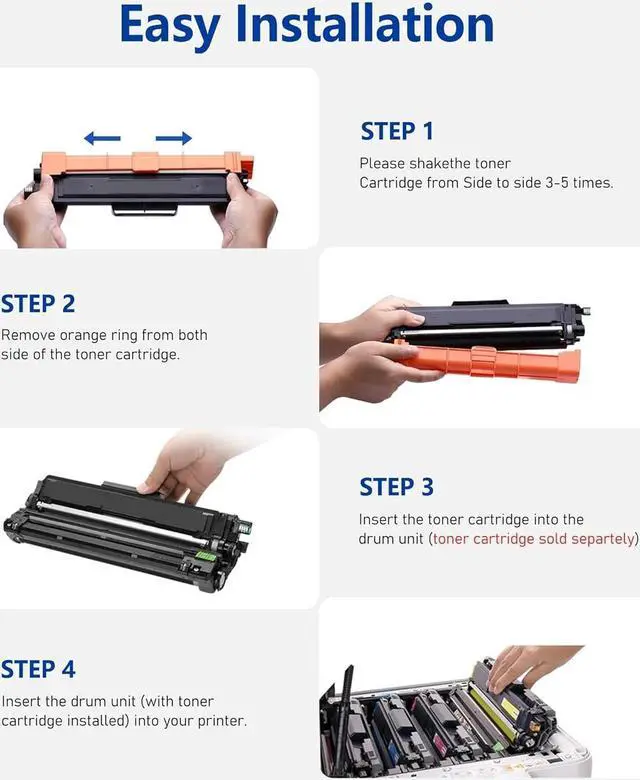 Easy Installation

STEP 1

Please shakethe toner Cartridge from Side to side 3-5 times.

STEP 2

Remove orange ring from both side of the toner cartridge.

STEP 3

Insert the toner cartridge into the drum unit (toner cartridge sold separtely)

STEP 4

Insert the drum unit (with toner cartridge installed) into your printer.