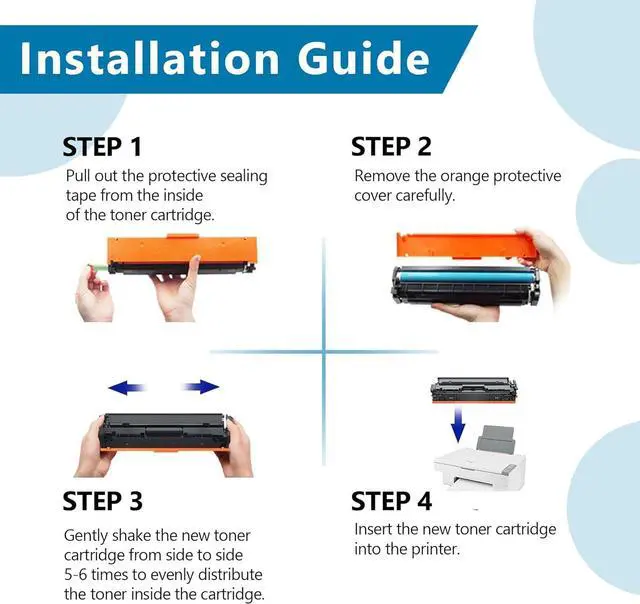 Installation Guide

STEP 1
Pull out the protective sealing tape from the inside of the toner cartridge.

STEP 2
Remove the orange protective cover carefully.

STEP 3
Gently shake the new toner cartridge from side to side 5-6 times to evenly distribute the toner inside the cartridge.

STEP 4
Insert the new toner cartridge into the printer.