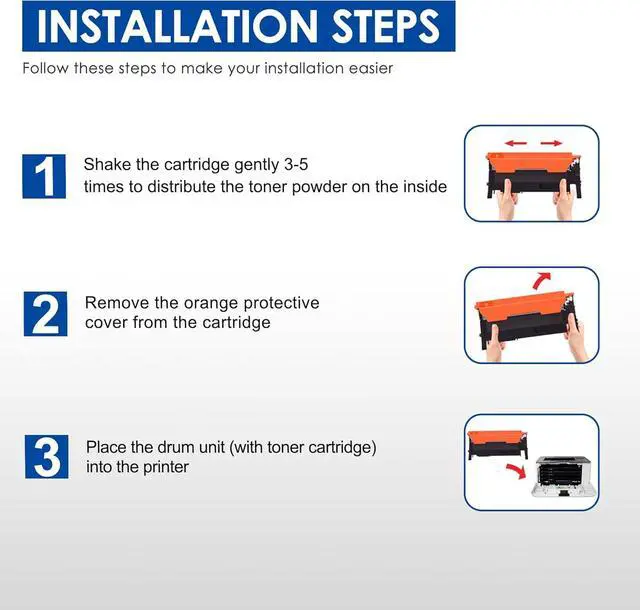 INSTALLATION STEPS

Follow these steps to make your installation easier

1 Shake the cartridge gently 3-5 times to distribute the toner powder on the inside

2 Remove the orange protective cover from the cartridge

3 Place the drum unit (with toner cartridge) into the printer