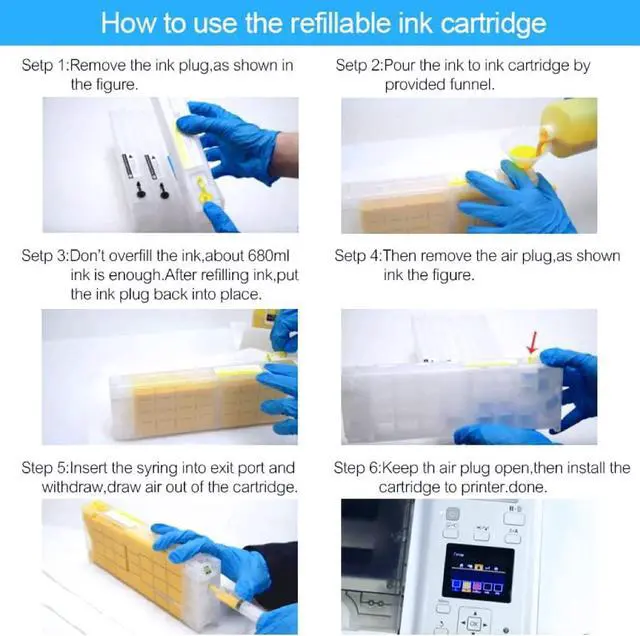 How to use the refillable ink cartridge

Setp 1:Remove the ink plug,as shown in the figure.

Setp 2:Pour the ink to ink cartridge by provided funnel.

Setp 3:Don't overfill the ink,about 680ml ink is enough.After refilling ink,put the ink plug back into place.

Setp 4:Then remove the air plug,as shown ink the figure.

Step 5:Insert the syring into exit port and withdraw,draw air out of the cartridge.

Step 6:Keep th air plug open,then install the cartridge to printer.done.

OK