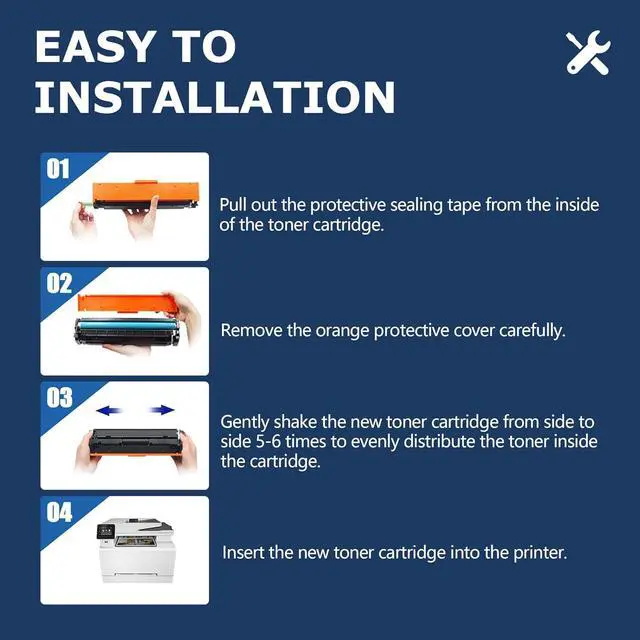 EASY TO INSTALLATION

01

Pull out the protective sealing tape from the inside of the toner cartridge.

02

Remove the orange protective cover carefully.

03

Gently shake the new toner cartridge from side to side 5-6 times to evenly distribute the toner inside the cartridge.

04

Insert the new toner cartridge into the printer.