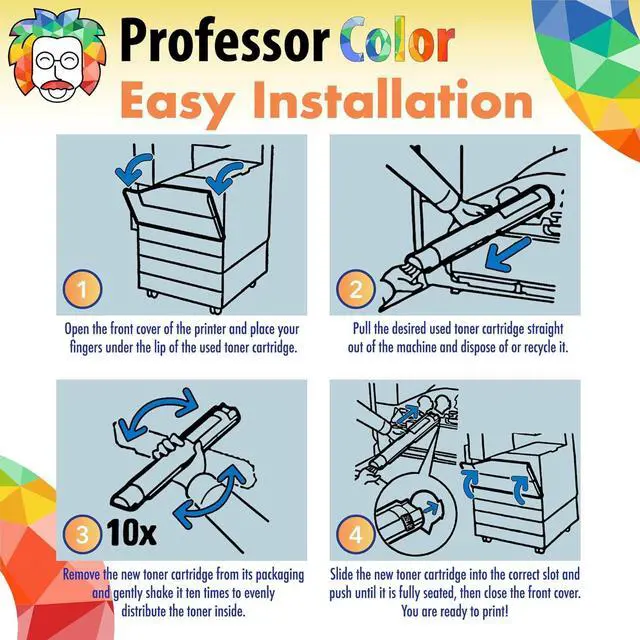 Professor Color
Easy Installation

1

Open the front cover of the printer and place your fingers under the lip of the used toner cartridge.

2

Pull the desired used toner cartridge straight out of the machine and dispose of or recycle it.

3 10x

Remove the new toner cartridge from its packaging and gently shake it ten times to evenly distribute the toner inside.

4

Slide the new toner cartridge into the correct slot and push until it is fully seated, then close the front cover. You are ready to print!