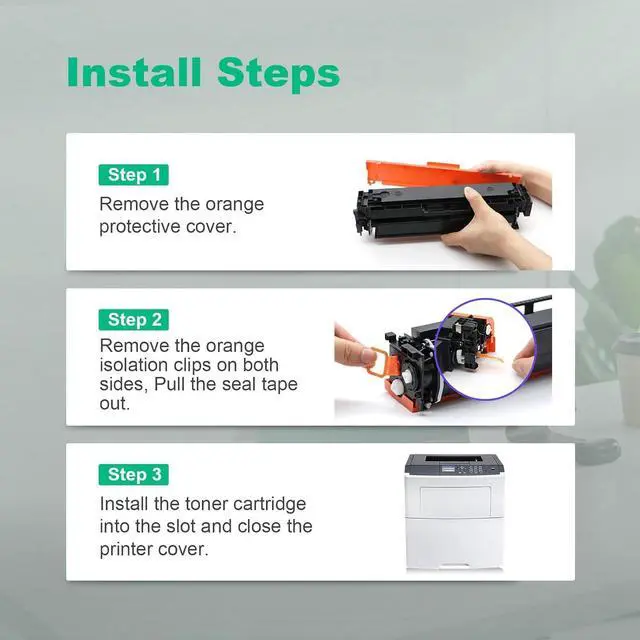 Install Steps

Step 1

Remove the orange protective cover.

Step 2

Remove the orange isolation clips on both sides, Pull the seal tape out.

Step 3

Install the toner cartridge into the slot and close the printer cover.