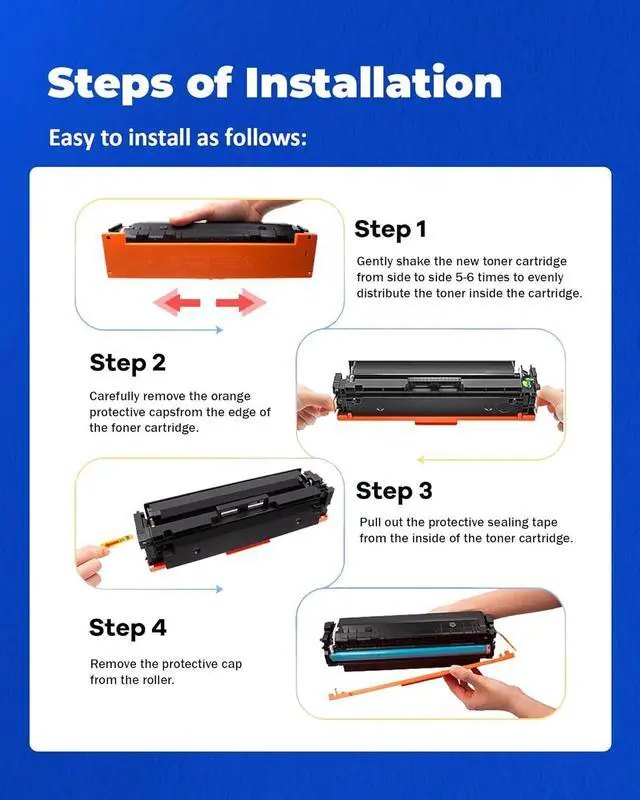 Steps of Installation

Easy to install as follows:

Step 1

Gently shake the new toner cartridge from side to side 5-6 times to evenly distribute the toner inside the cartridge.

Step 2

Carefully remove the orange protective capsfrom the edge of the foner cartridge.

Step 3

Pull out the protective sealing tape from the inside of the toner cartridge.

Step 4

Remove the protective cap from the roller.