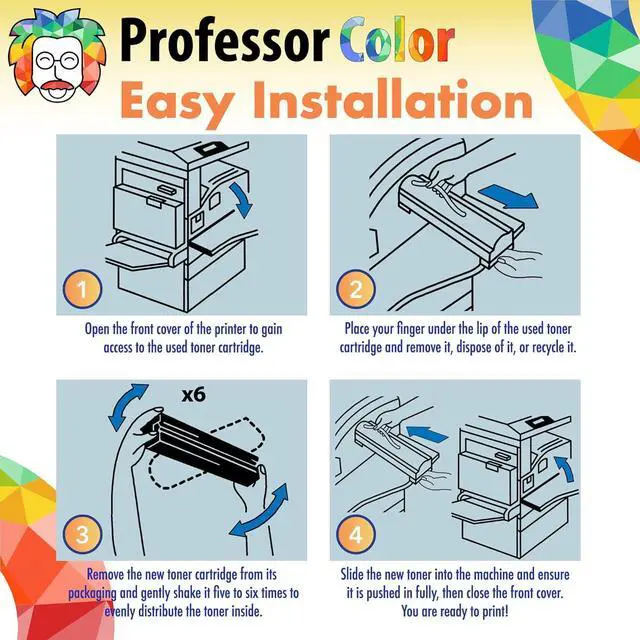 Professor Color
Easy Installation

1

Open the front cover of the printer to gain access to the used toner cartridge.

2

Place your finger under the lip of the used toner cartridge and remove it, dispose of it, or recycle it.

x6

3

Remove the new toner cartridge from its packaging and gently shake it five to six times to evenly distribute the toner inside.

4

Slide the new toner into the machine and ensure it is pushed in fully, then close the front cover. You are ready to print!