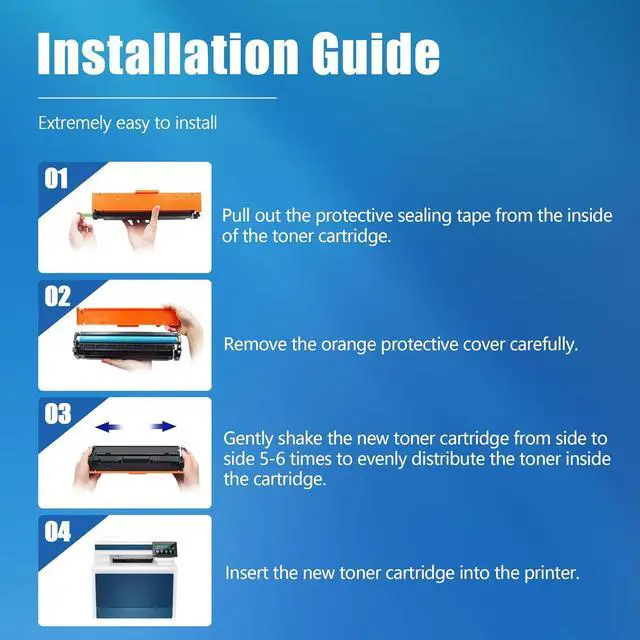 Installation Guide

Extremely easy to install

01

Pull out the protective sealing tape from the inside of the toner cartridge.

02

Remove the orange protective cover carefully.

03

Gently shake the new toner cartridge from side to side 5-6 times to evenly distribute the toner inside the cartridge.

04

Insert the new toner cartridge into the printer.