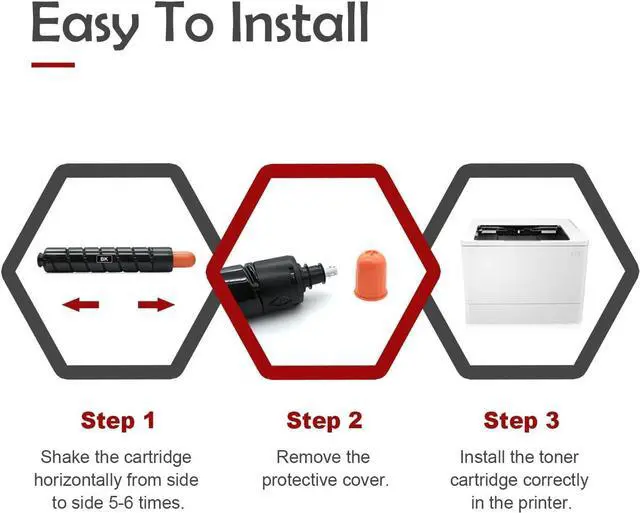 Easy To Install

BK

Step 1

Shake the cartridge horizontally from side to side 5-6 times.

Step 2

Remove the protective cover.

Step 3

Install the toner cartridge correctly in the printer.